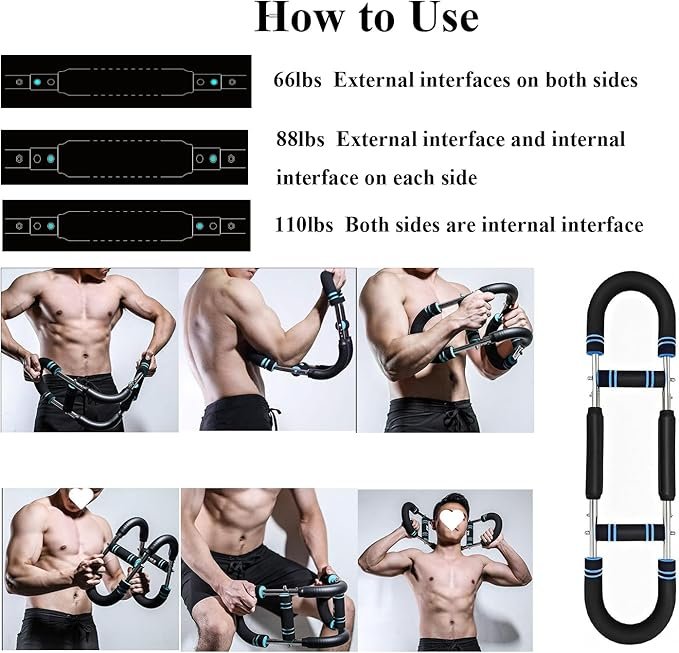 How to Use

66lbs External interfaces on both sides

88lbs External interface and internal interface on each side

110lbs Both sides are internal interface